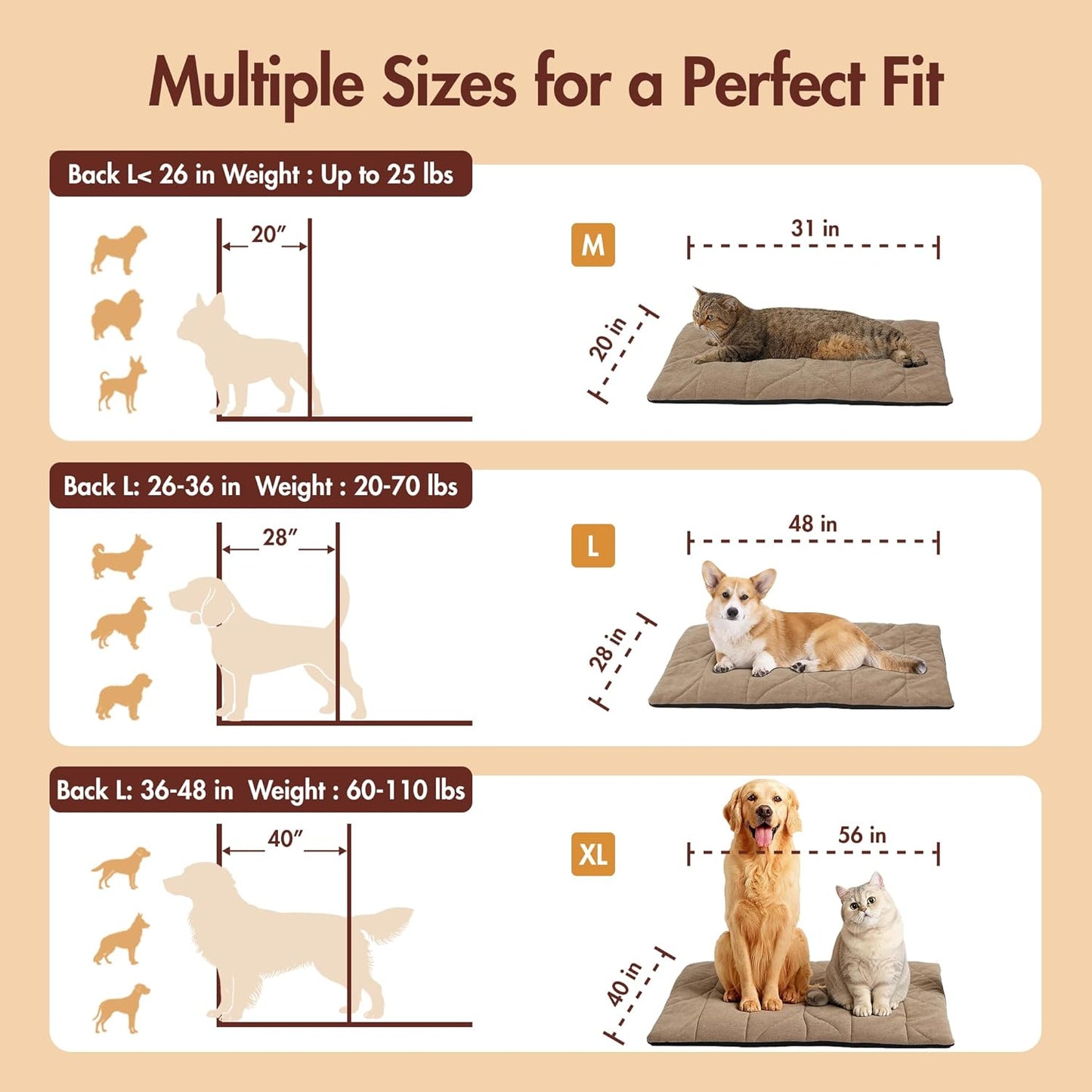 Multiple Sizes for a Perfect Fit

Back L< 26 in Weight : Up to 25 lbs

20″

M

31 in

20 in

Back L: 26-36 in Weight : 20-70 lbs

28″

L

48 in

28 in

Back L: 36-48 in Weight : 60-110 lbs

40″

XL

56 in

40 in