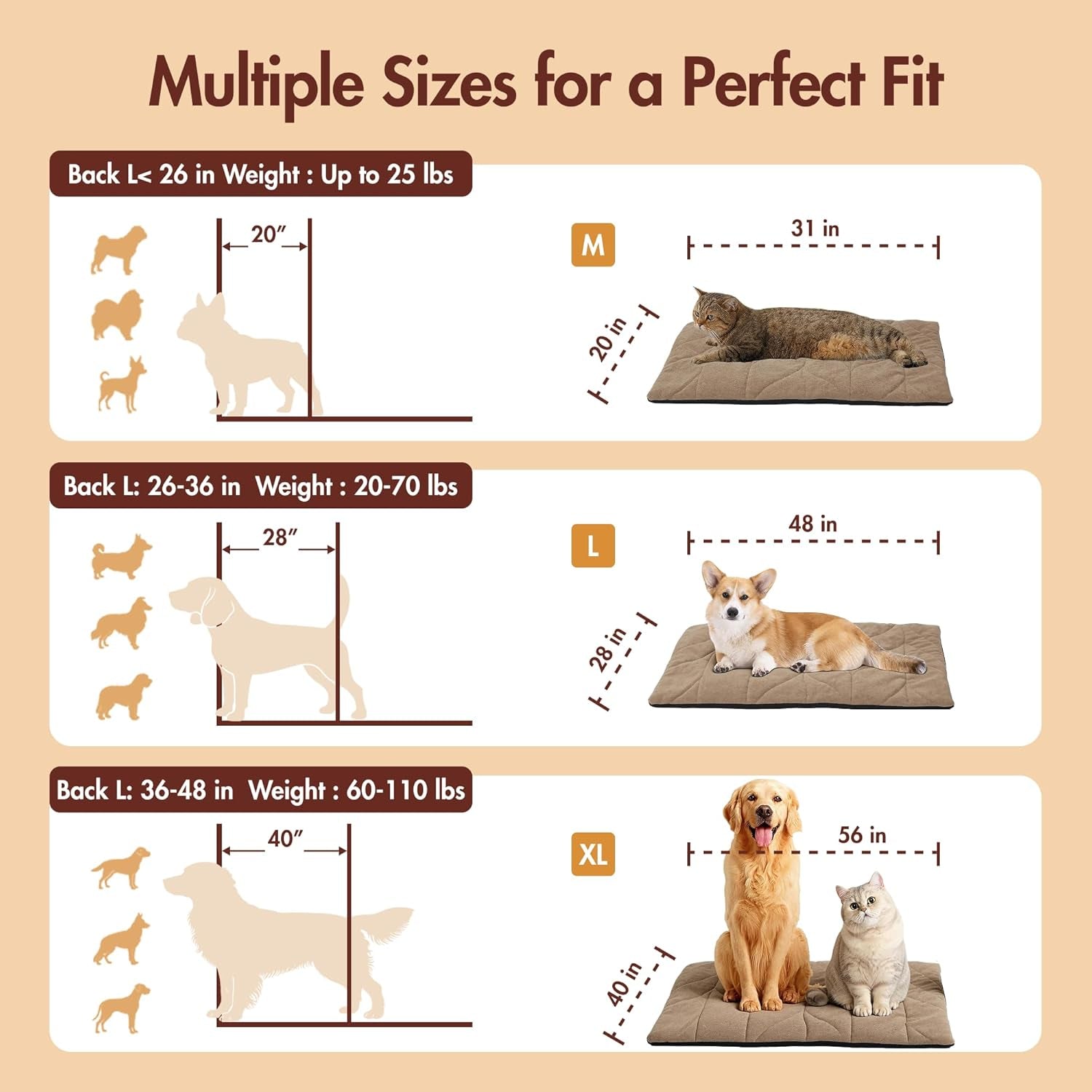 Multiple Sizes for a Perfect Fit

Back L< 26 in Weight : Up to 25 lbs

20″

M

31 in

20 in

Back L: 26-36 in Weight : 20-70 lbs

28″

L

48 in

28 in

Back L: 36-48 in Weight : 60-110 lbs

40″

XL

56 in

40 in